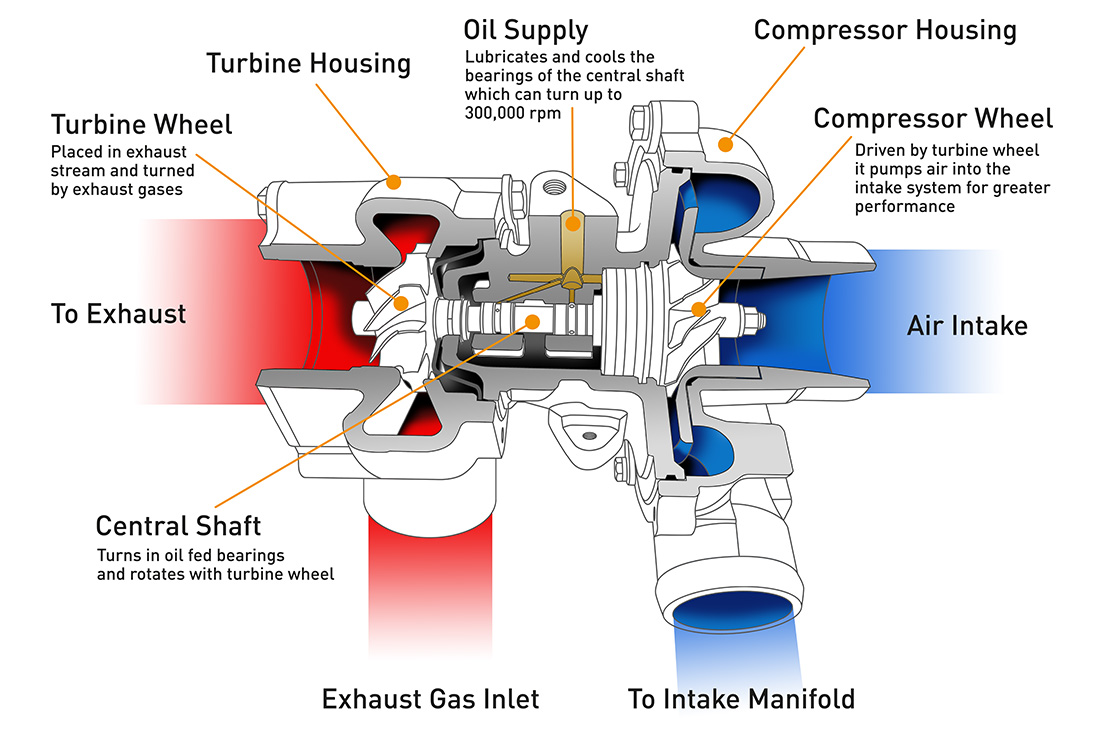 Oil Supply
Lubricates and cools the bearings of the central shaft which can turn up to 300,000 rpm

Compressor Housing

Turbine Housing

Turbine Wheel
Placed in exhaust stream and turned by exhaust gases

Compressor Wheel
Driven by turbine wheel it pumps air into the intake system for greater performance

To Exhaust

Air Intake

Central Shaft
Turns in oil fed bearings and rotates with turbine wheel

Exhaust Gas Inlet

To Intake Manifold